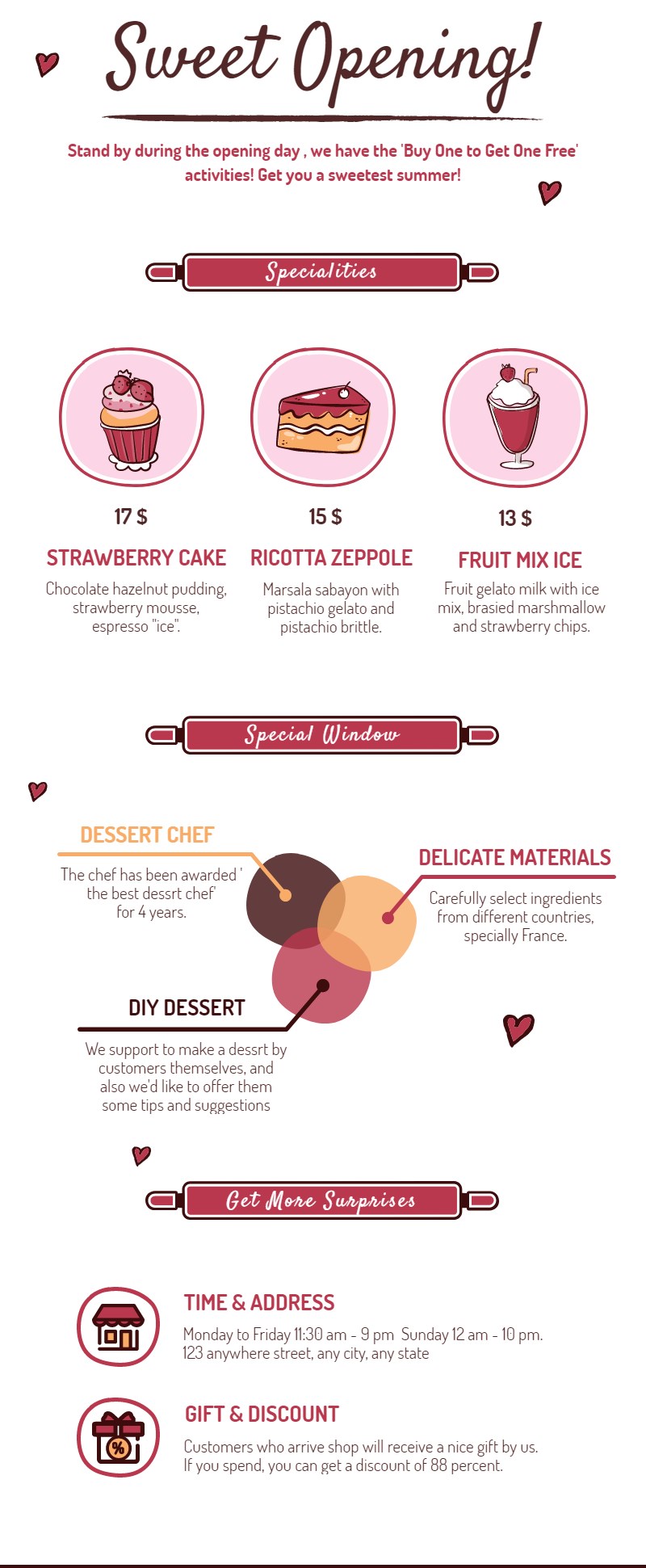 Sweet Opening!

Stand by during the opening day , we have the 'Buy One to Get One Free' activities! Get you a sweetest summer!

Specialities

17 $

STRAWBERRY CAKE

Chocolate hazelnut pudding, strawberry mousse, espresso "ice".

15 $

RICOTTA ZEPPOLE

Marsala sabayon with pistachio gelato and pistachio brittle.

13 $

FRUIT MIX ICE

Fruit gelato milk with ice mix, brasied marshmallow and strawberry chips.

Special Window

DESSERT CHEF

The chef has been awarded ' the best dessrt chef' for 4 years.

DELICATE MATERIALS

Carefully select ingredients from different countries, specially France.

DIY DESSERT

We support to make a dessrt by customers themselves, and also we'd like to offer them some tips and suggestions

Get More Surprises

TIME & ADDRESS

Monday to Friday 11:30 am - 9 pm Sunday 12 am - 10 pm. 123 anywhere street, any city, any state

GIFT & DISCOUNT

Customers who arrive shop will receive a nice gift by us. If you spend, you can get a discount of 88 percent.