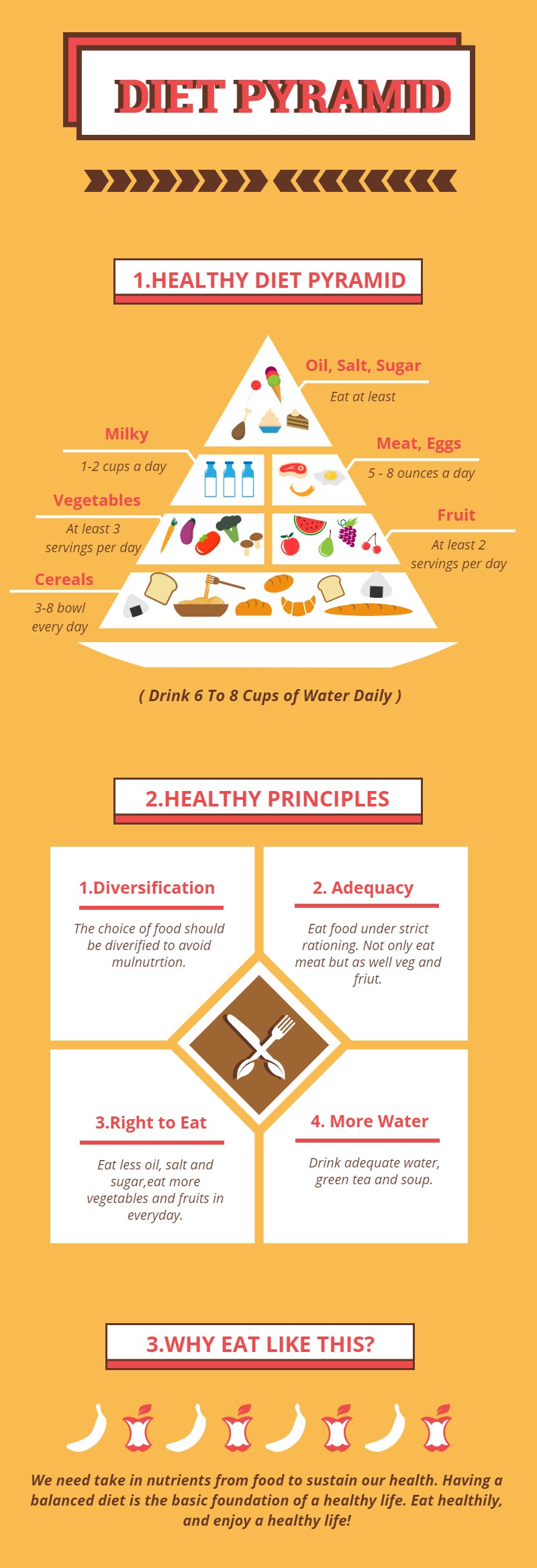 DIET PYRAMID

1.HEALTHY DIET PYRAMID

Oil, Salt, Sugar
Eat at least

Milky
1-2 cups a day

Meat, Eggs
5 - 8 ounces a day

Vegetables
At least 3 servings per day

Fruit
At least 2 servings per day

Cereals
3-8 bowl every day

( Drink 6 To 8 Cups of Water Daily )

2.HEALTHY PRINCIPLES

1.Diversification
The choice of food should be diverified to avoid mulnutrtion.

2. Adequacy
Eat food under strict rationing. Not only eat meat but as well veg and friut.

3.Right to Eat
Eat less oil, salt and sugar,eat more vegetables and fruits in everyday.

4. More Water
Drink adequate water, green tea and soup.

3.WHY EAT LIKE THIS?

We need take in nutrients from food to sustain our health. Having a balanced diet is the basic foundation of a healthy life. Eat healthily, and enjoy a healthy life!