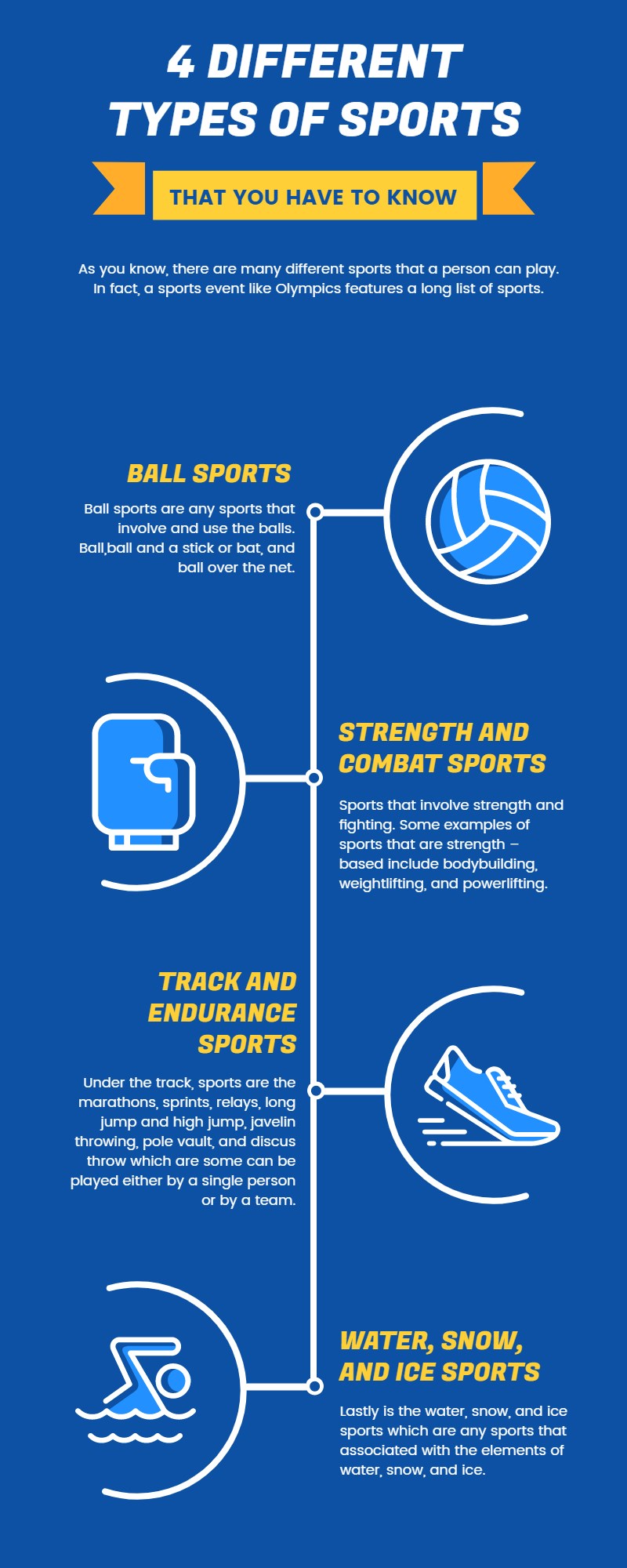 4 DIFFERENT TYPES OF SPORTS

THAT YOU HAVE TO KNOW

As you know, there are many different sports that a person can play. In fact, a sports event like Olympics features a long list of sports.

BALL SPORTS

Ball sports are any sports that involve and use the balls. Ball,ball and a stick or bat, and ball over the net.

STRENGTH AND COMBAT SPORTS

Sports that involve strength and fighting. Some examples of sports that are strength – based include bodybuilding, weightlifting, and powerlifting.

TRACK AND ENDURANCE SPORTS

Under the track, sports are the marathons, sprints, relays, long jump and high jump, javelin throwing, pole vault, and discus throw which are some can be played either by a single person or by a team.

WATER, SNOW, AND ICE SPORTS

Lastly is the water, snow, and ice sports which are any sports that associated with the elements of water, snow, and ice.