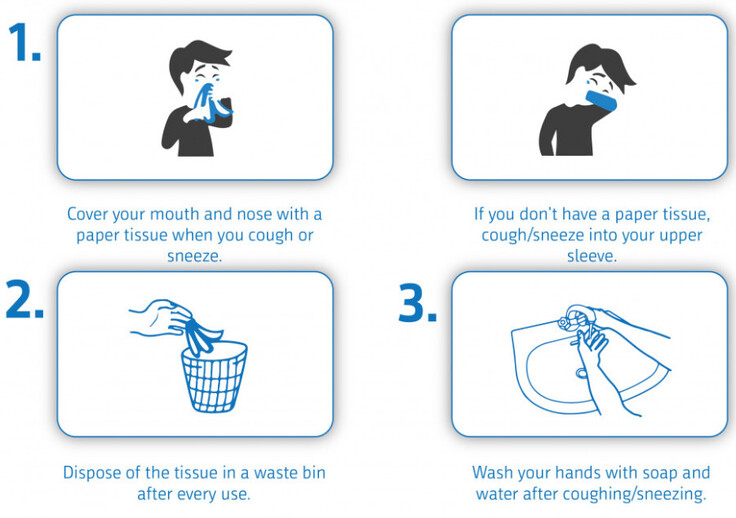 1.

Cover your mouth and nose with a paper tissue when you cough or sneeze.

If you don't have a paper tissue, cough/sneeze into your upper sleeve.

2.

Dispose of the tissue in a waste bin after every use.

3.

Wash your hands with soap and water after coughing/sneezing.